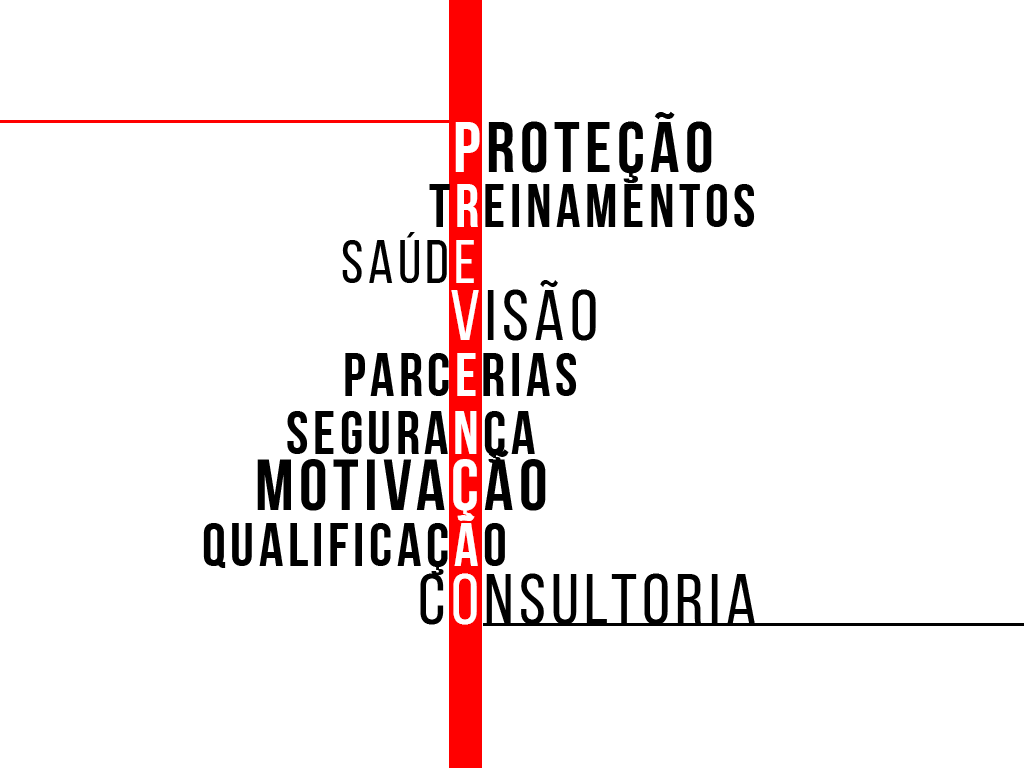 PROTEÇÃO
TREINAMENTOS
SAÚDE
VISÃO
PARCERIAS
SEGURANÇA
MOTIVAÇÃO
QUALIFICAÇÃO
CONSULTORIA